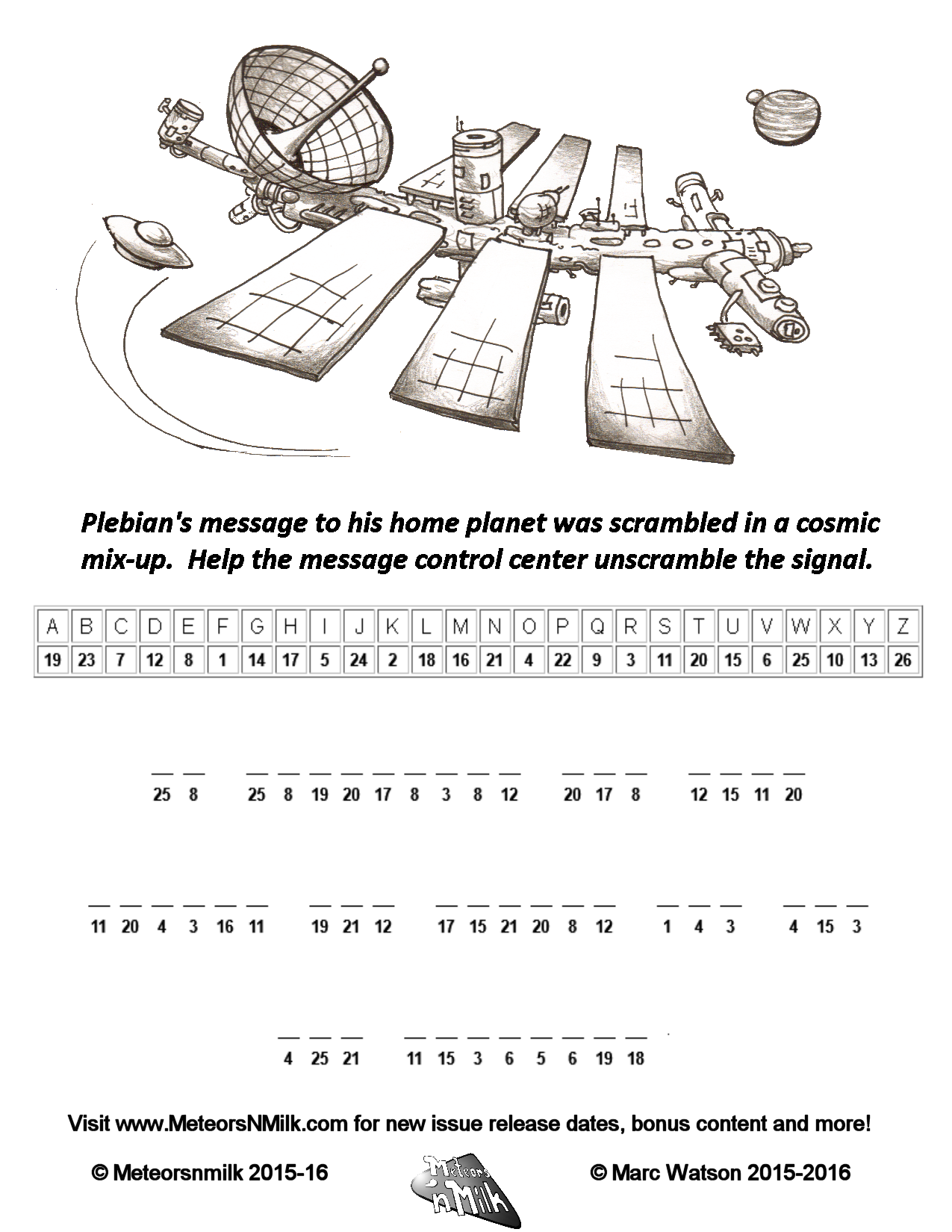 Plebian's message to his home planet was scrambled in a cosmic mix-up. Help the message control center unscramble the signal.

| A | B | C | D | E | F | G | H | I | J | K | L | M | N | O | P | Q | R | S | T | U | V | W | X | Y | Z |
|---|---|---|---|---|---|---|---|---|---|---|---|---|---|---|---|---|---|---|---|---|---|---|---|---|---|
| 19 | 23 | 7 | 12 | 8 | 1 | 14 | 17 | 5 | 24 | 2 | 18 | 16 | 21 | 4 | 22 | 9 | 3 | 11 | 20 | 15 | 6 | 25 | 10 | 13 | 26 |

25 8   25 8 19 20 17 8 3 8 12   20 17 8   12 15 11 20

11 20 4 3 16 11   19 21 12   17 15 21 20 8 12   1 4 3   4 15 3

4 25 21   11 15 3 6 5 6 19 18

Visit www.MeteorsNMilk.com for new issue release dates, bonus content and more!

© Meteorsnmilk 2015-16

Meteors 'n Milk

© Marc Watson 2015-2016